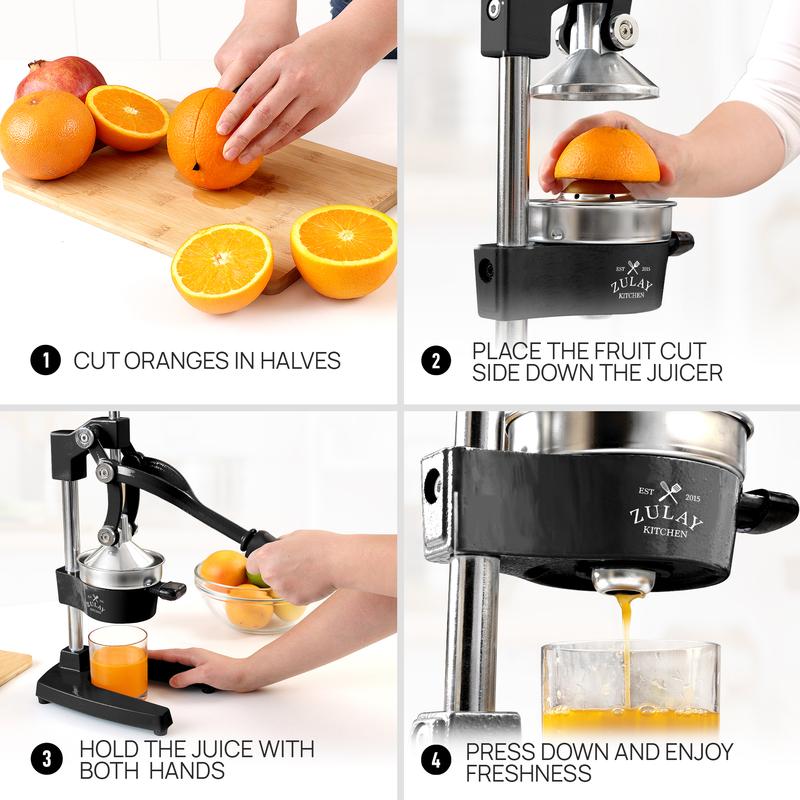 1 CUT ORANGES IN HALVES

EST 2015 ZULAY KITCHEN

2 PLACE THE FRUIT CUT SIDE DOWN THE JUICER

3 HOLD THE JUICE WITH BOTH HANDS

EST 2015 ZULAY KITCHEN

4 PRESS DOWN AND ENJOY FRESHNESS